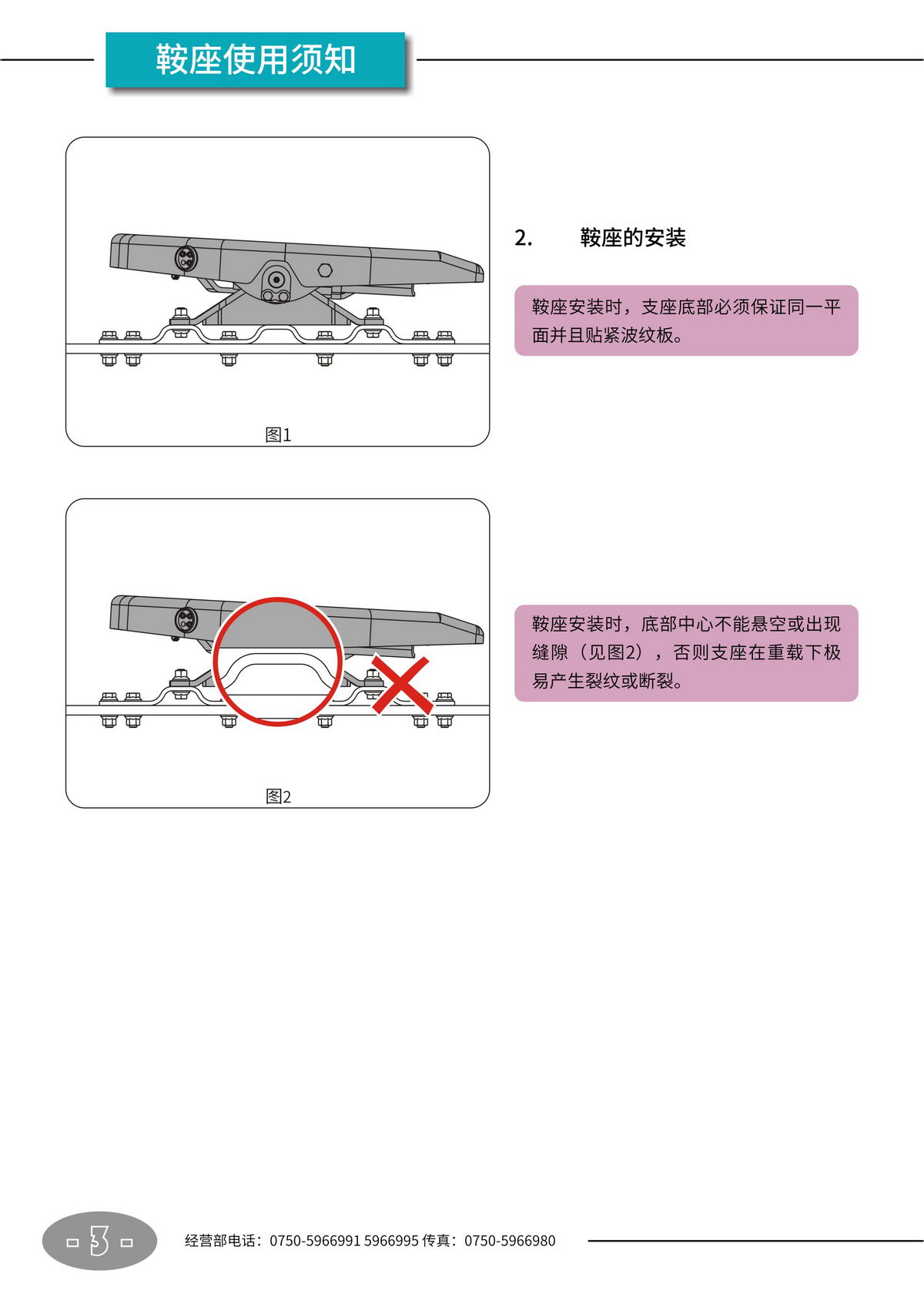 鞍座使用须知

图1

2. 鞍座的安装

鞍座安装时，支座底部必须保证同一平面并且贴紧波纹板。

图2

鞍座安装时，底部中心不能悬空或出现缝隙（见图2），否则支座在重载下极易产生裂纹或断裂。

3

经营部电话：0750-5966991 5966995 传真：0750-5966980